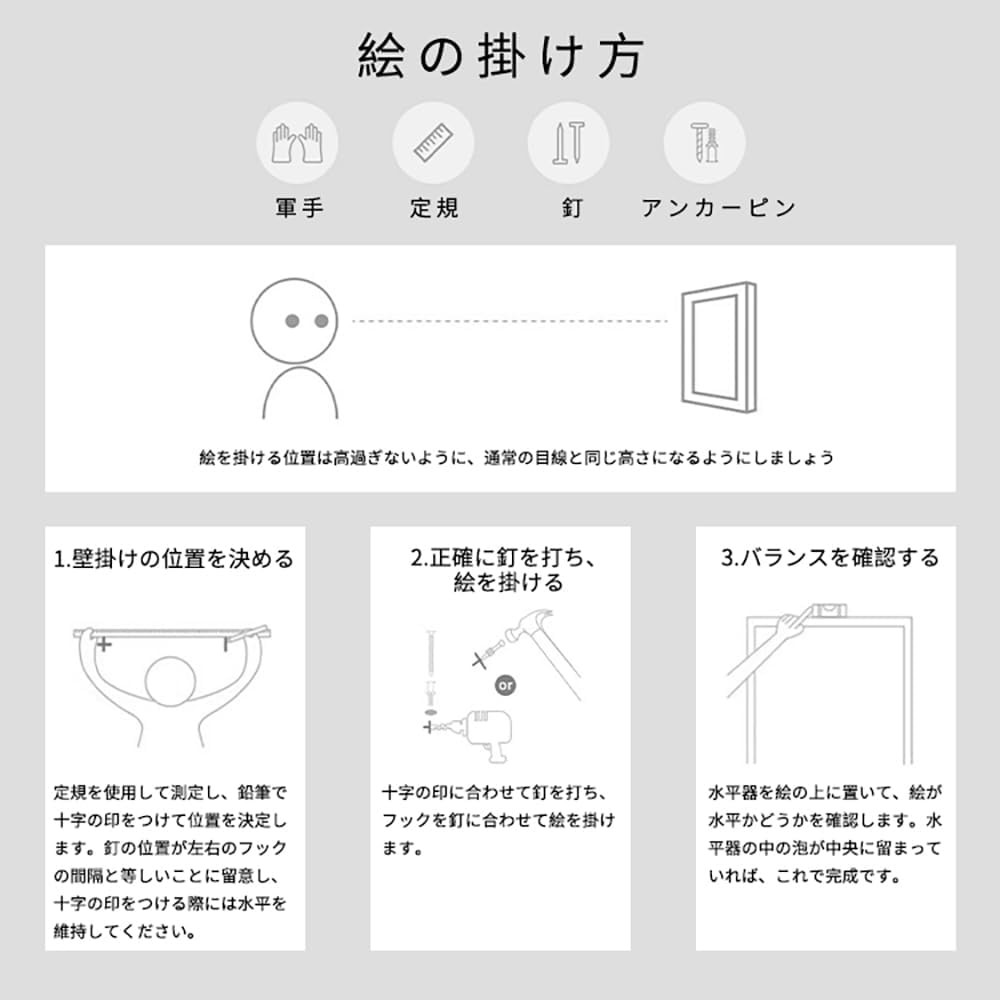 絵の掛け方

軍手

定規

釘

アンカーピン

絵を掛ける位置は高過ぎないように、通常の目線と同じ高さになるようにしましょう

1.壁掛けの位置を決める

定規を使用して測定し、鉛筆で十字の印をつけて位置を決定します。釘の位置が左右のフックの間隔と等しいことに留意し、十字の印をつける際には水平を維持してください。

2.正確に釘を打ち、絵を掛ける

or

十字の印に合わせて釘を打ち、フックを釘に合わせて絵を掛けます。

3.バランスを確認する

水平器を絵の上に置いて、絵が水平かどうかを確認します。水平器の中の泡が中央に留まっていれば、これで完成です。