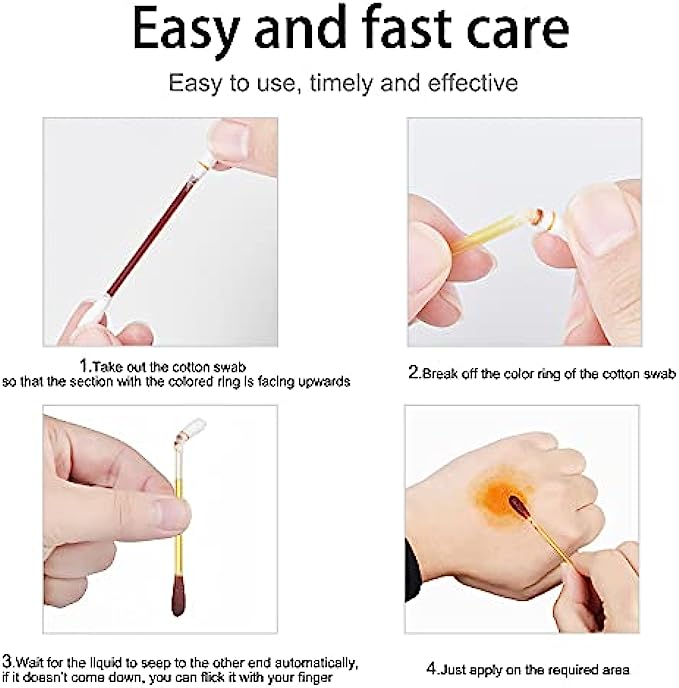 Easy and fast care

Easy to use, timely and effective

1.Take out the cotton swab so that the section with the colored ring is facing upwards

2.Break off the color ring of the cotton swab

3.Wait for the liquid to seep to the other end automatically, if it doesn't come down, you can flick it with your finger

4.Just apply on the required area